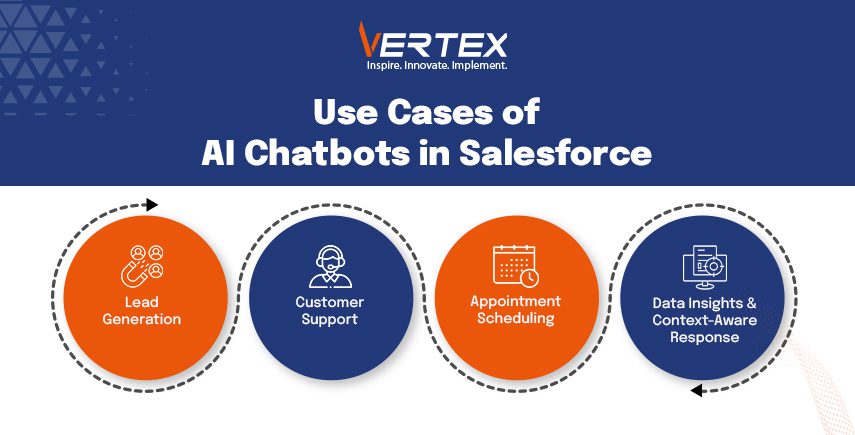 VERTEX
Inspire. Innovate. Implement.

Use Cases of AI Chatbots in Salesforce

Lead Generation

Customer Support

Appointment Scheduling

Data Insights & Context-Aware Response