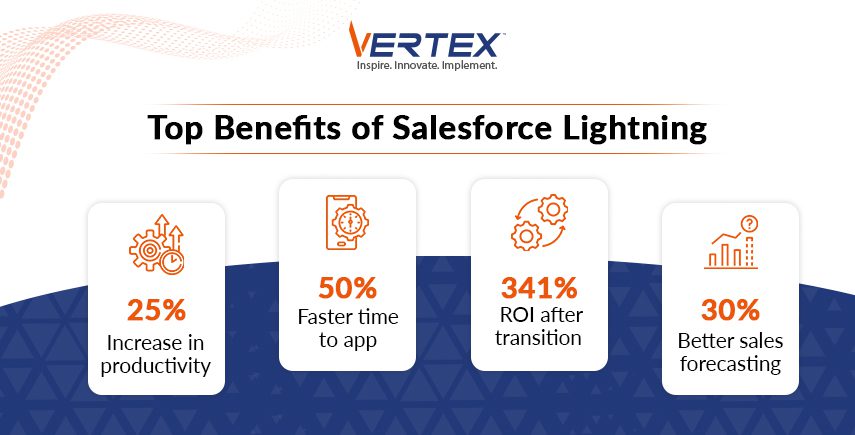 VERTEX™
Inspire. Innovate. Implement.

Top Benefits of Salesforce Lightning

25%
Increase in productivity

50%
Faster time to app

341%
ROI after transition

30%
Better sales forecasting