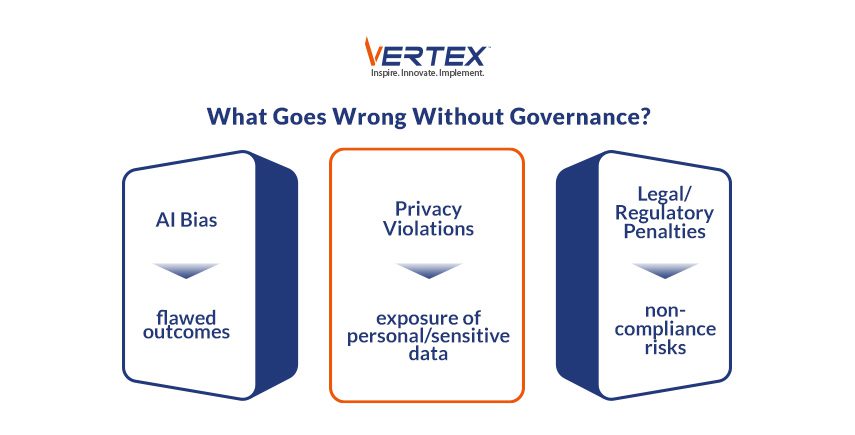 VERTEX
Inspire. Innovate. Implement.

What Goes Wrong Without Governance?

AI Bias

flawed outcomes

Privacy Violations

exposure of personal/sensitive data

Legal/ Regulatory Penalties

non-compliance risks