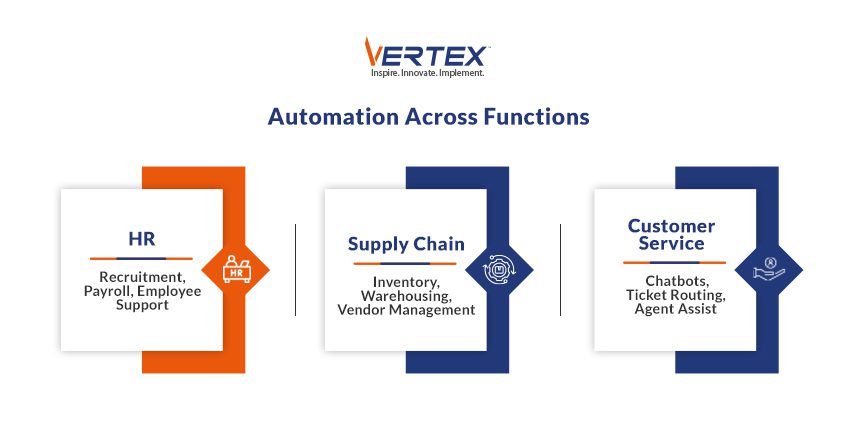 VERTEX
Inspire. Innovate. Implement.

Automation Across Functions

HR

Recruitment, Payroll, Employee Support

HR

Supply Chain

Inventory, Warehousing, Vendor Management

Customer Service

Chatbots, Ticket Routing, Agent Assist